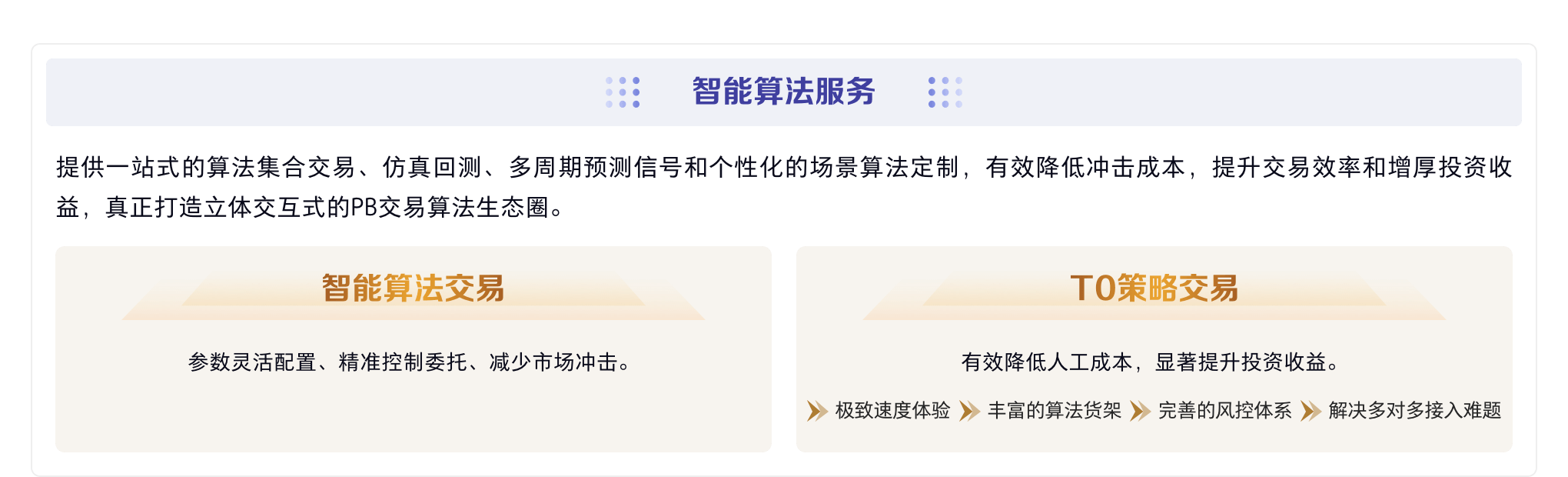 智能算法服务

提供一站式的算法集合交易、仿真回测、多周期预测信号和个性化的场景算法定制，有效降低冲击成本，提升交易效率和增厚投资收益，真正打造立体交互式的PB交易算法生态圈。

智能算法交易

参数灵活配置、精准控制委托、减少市场冲击。

T0策略交易

有效降低人工成本，显著提升投资收益。

极致速度体验 丰富的算法货架 完善的风控体系 解决多对多接入难题